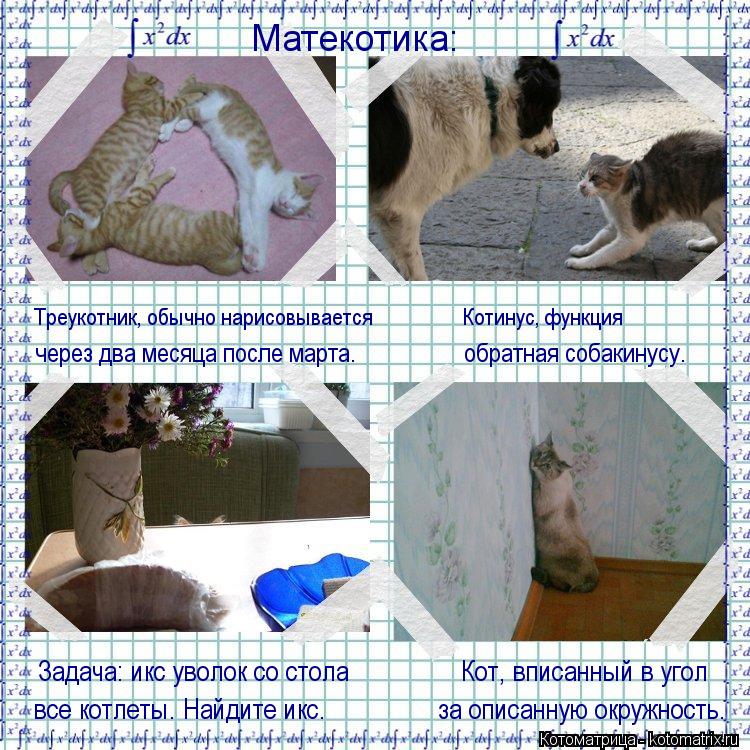 $\int x^2 dx$ Матекотика: $\int x^2 dx$

Треукотник, обычно нарисовывается через два месяца после марта.

Котинус, функция обратная собакинусу.

Задача: икс уволок со стола все котлеты. Найдите икс.

Кот, вписанный в угол за описанную окружность.

Котоматрица - kotomatrix.ru